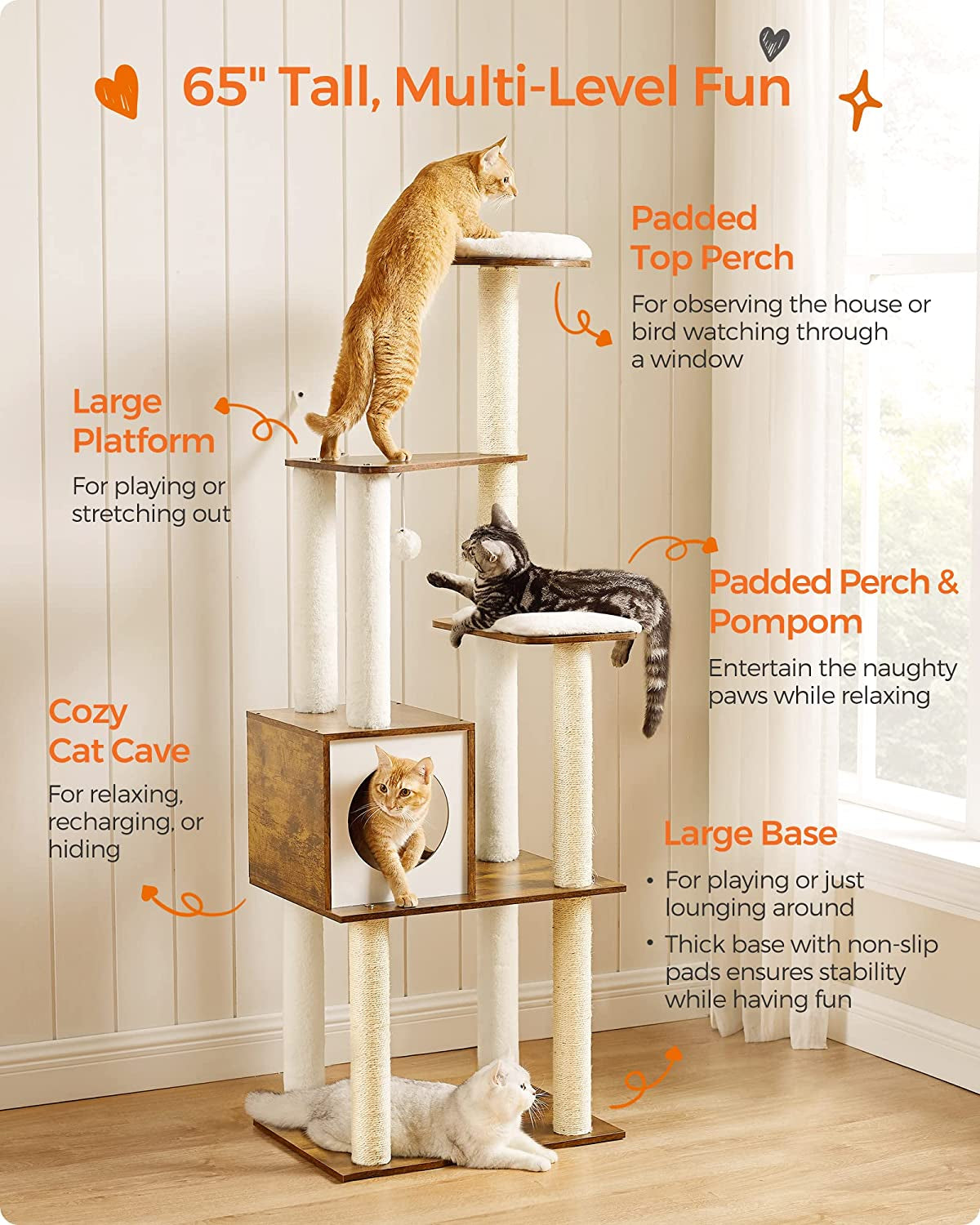 65" Tall, Multi-Level Fun

Padded Top Perch

For observing the house or bird watching through a window

Large Platform

For playing or stretching out

Padded Perch & Pompom

Entertain the naughty paws while relaxing

Cozy Cat Cave

For relaxing, recharging, or hiding

Large Base

• For playing or just lounging around

• Thick base with non-slip pads ensures stability while having fun